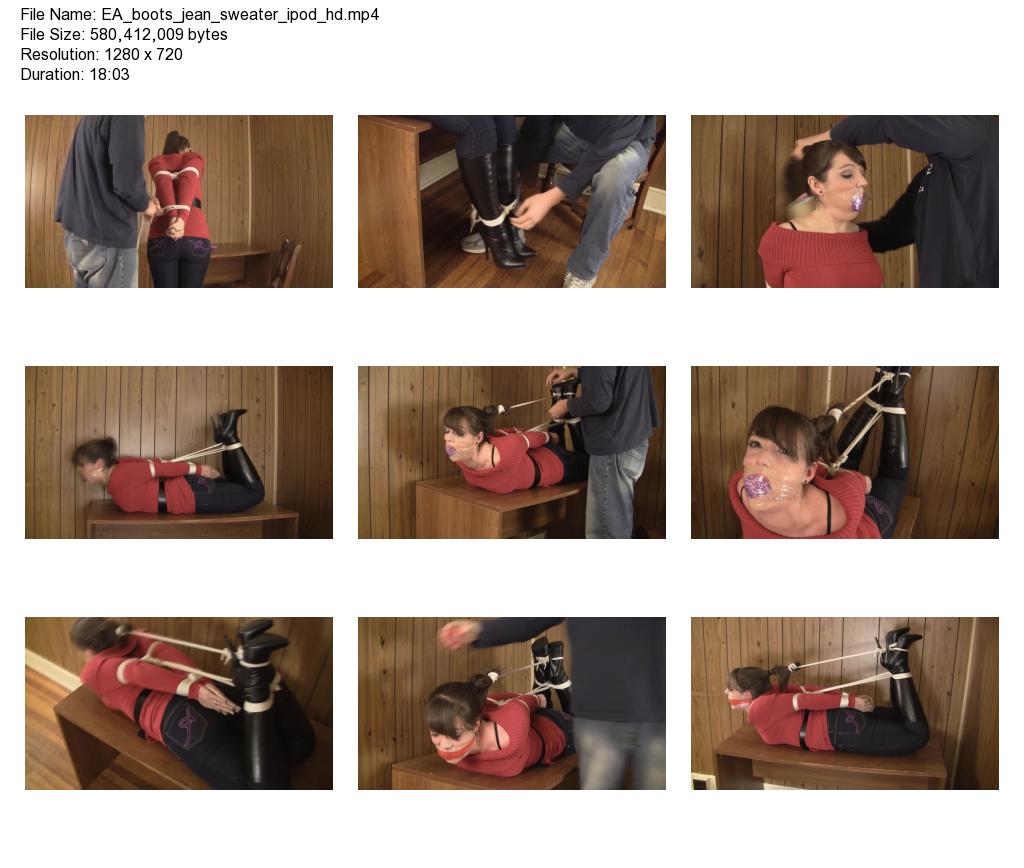 File Name: EA_boots_jean_sweater_ipod_hd.mp4
File Size: 580,412,009 bytes
Resolution: 1280 x 720
Duration: 18:03